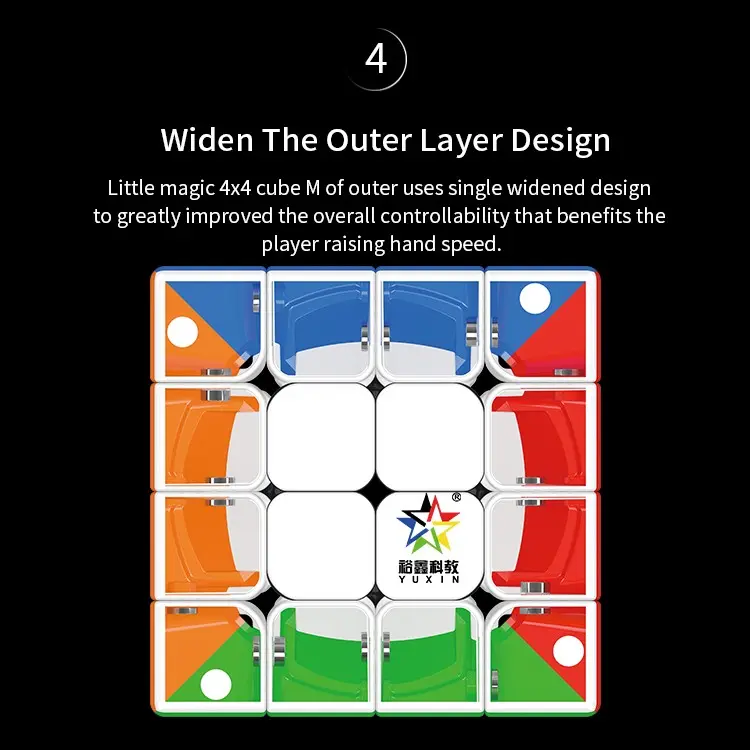 4

Widen The Outer Layer Design

Little magic 4x4 cube M of outer uses single widened design to greatly improved the overall controllability that benefits the player raising hand speed.

®
裕鑫科教
YUXIN