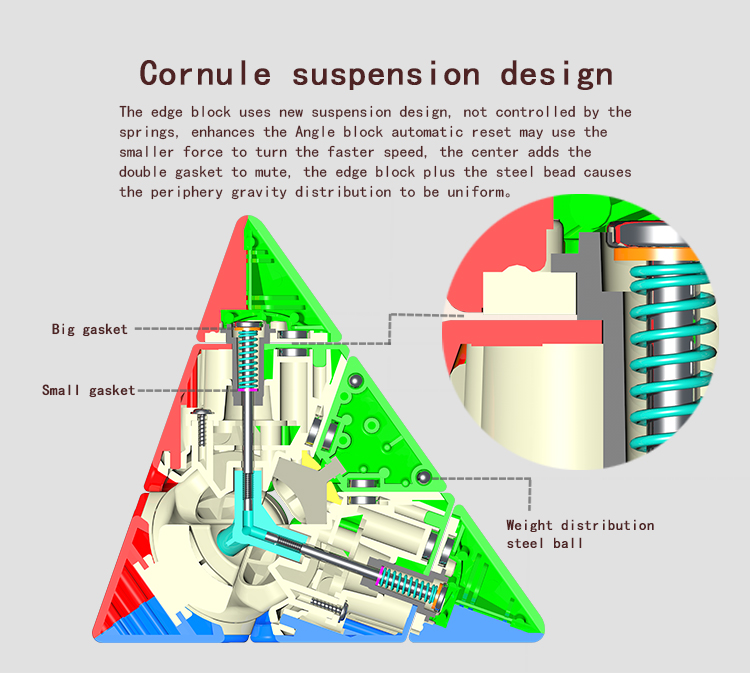 Cornule suspension design

The edge block uses new suspension design, not controlled by the springs, enhances the Angle block automatic reset may use the smaller force to turn the faster speed, the center adds the double gasket to mute, the edge block plus the steel bead causes the periphery gravity distribution to be uniform。

Big gasket

Small gasket

Weight distribution steel ball