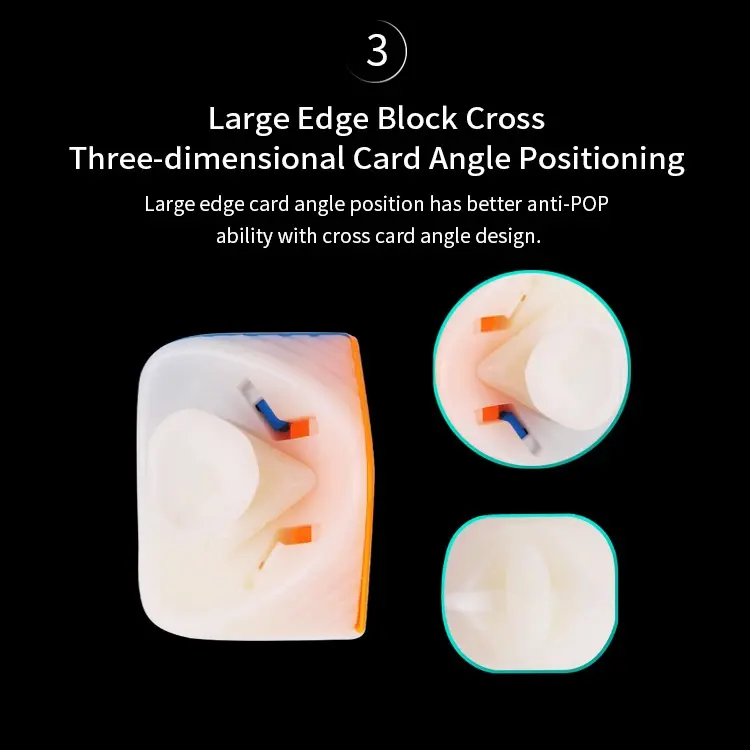 3

Large Edge Block Cross
Three-dimensional Card Angle Positioning

Large edge card angle position has better anti-POP ability with cross card angle design.