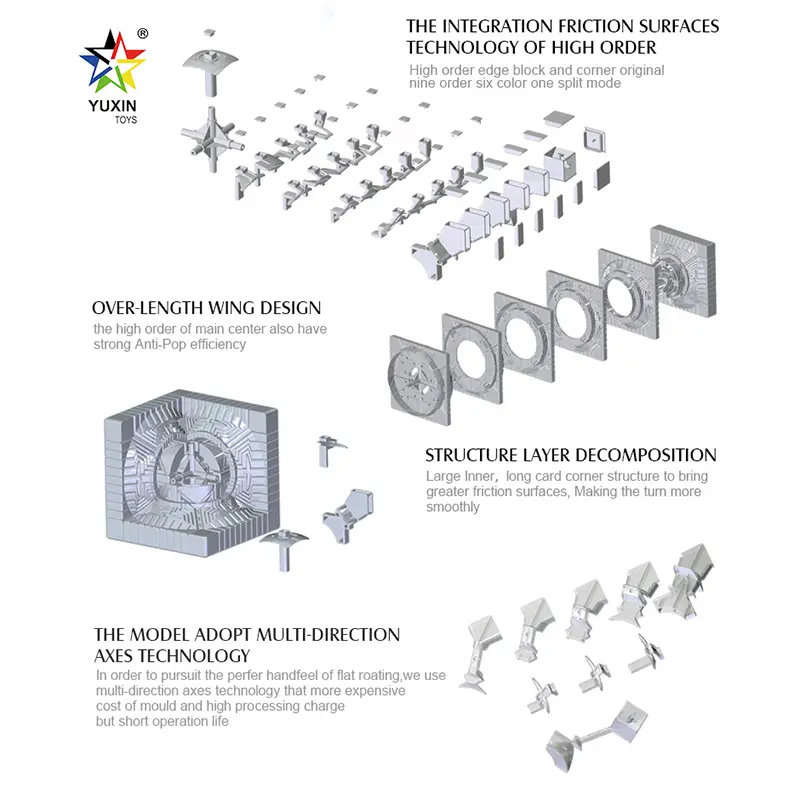 ®
YUXIN
TOYS

THE INTEGRATION FRICTION SURFACES TECHNOLOGY OF HIGH ORDER
High order edge block and corner original nine order six color one split mode

OVER-LENGTH WING DESIGN
the high order of main center also have strong Anti-Pop efficiency

STRUCTURE LAYER DECOMPOSITION
Large Inner, long card corner structure to bring greater friction surfaces, Making the turn more smoothly

THE MODEL ADOPT MULTI-DIRECTION AXES TECHNOLOGY
In order to pursuit the perfer handfeel of flat roating,we use multi-direction axes technology that more expensive cost of mould and high processing charge but short operation life