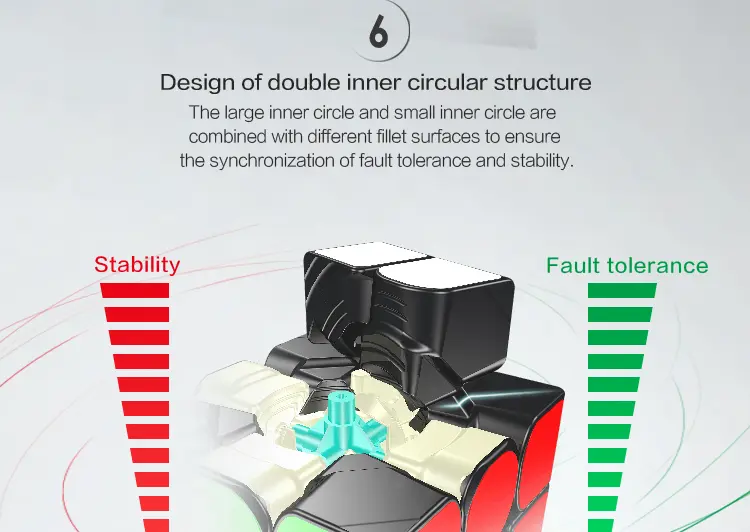 6

Design of double inner circular structure

The large inner circle and small inner circle are combined with different fillet surfaces to ensure the synchronization of fault tolerance and stability.

Stability

Fault tolerance