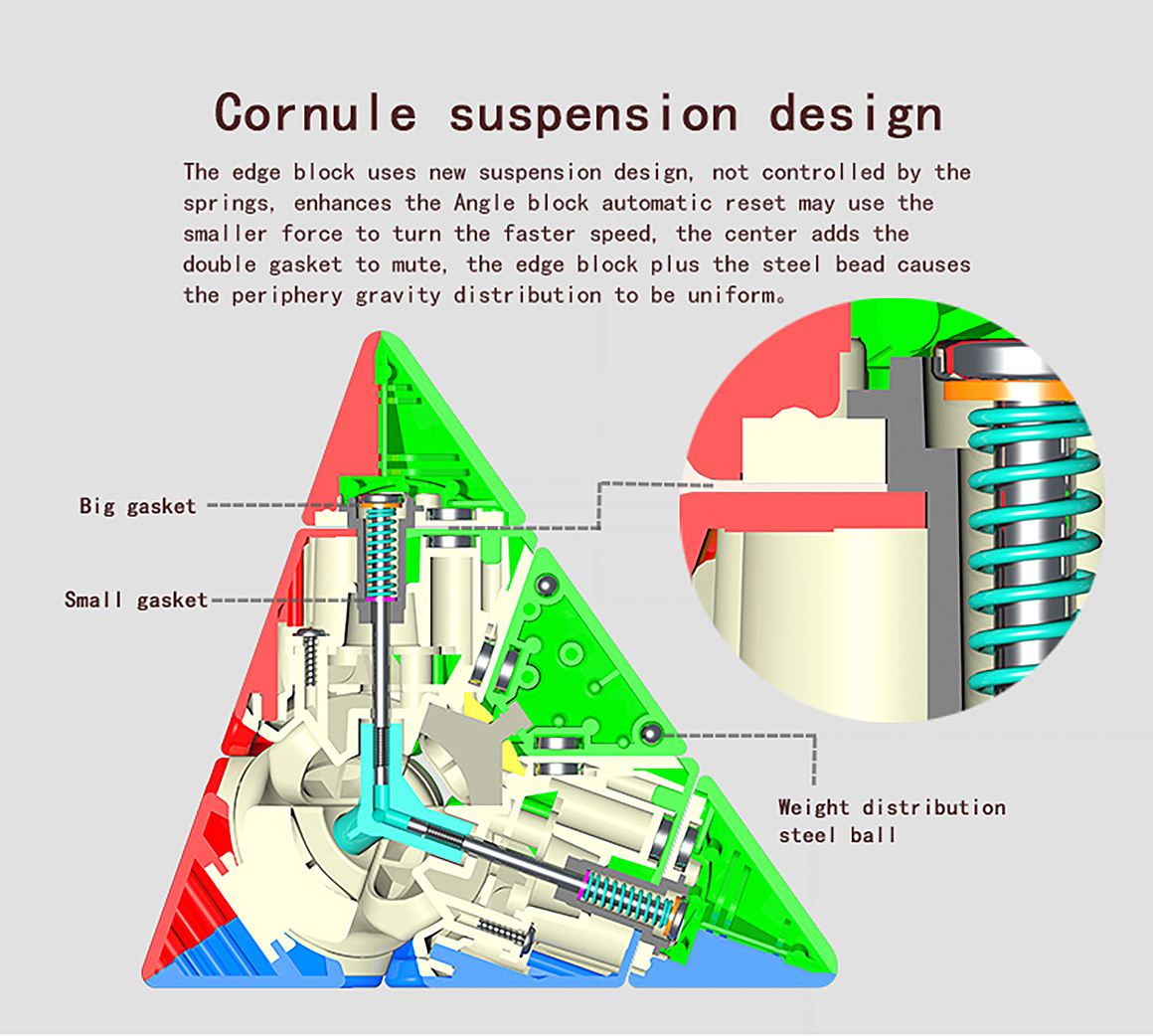 Cornule suspension design

The edge block uses new suspension design, not controlled by the springs, enhances the Angle block automatic reset may use the smaller force to turn the faster speed, the center adds the double gasket to mute, the edge block plus the steel bead causes the periphery gravity distribution to be uniform。

Big gasket

Small gasket

Weight distribution steel ball